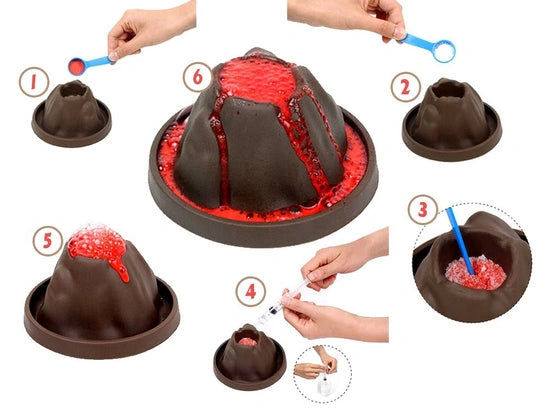 1

6

2

3

5

4