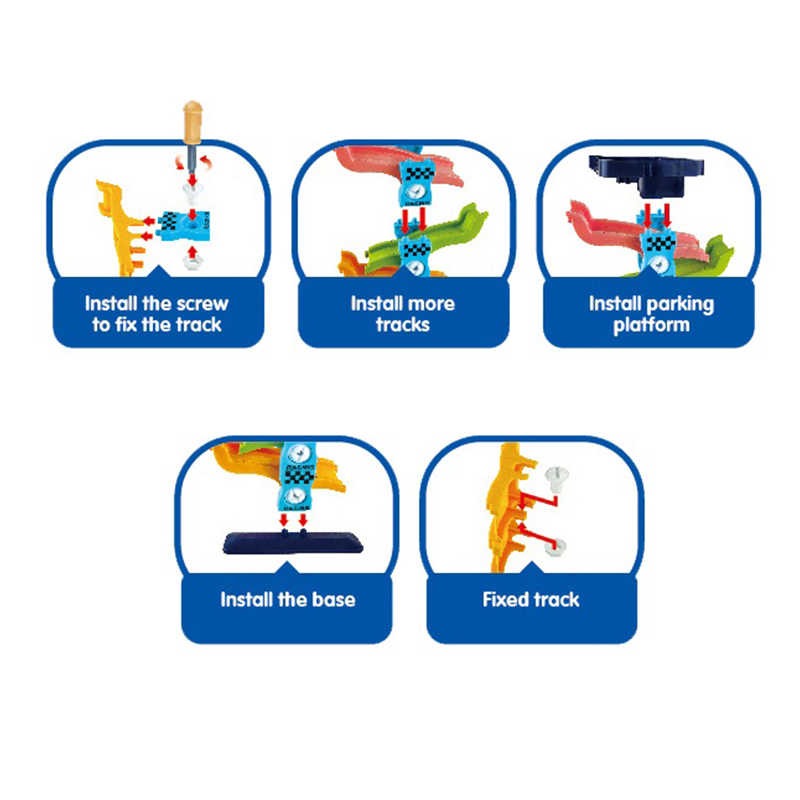 Install the screw to fix the track

Install more tracks

Install parking platform

Install the base

Fixed track