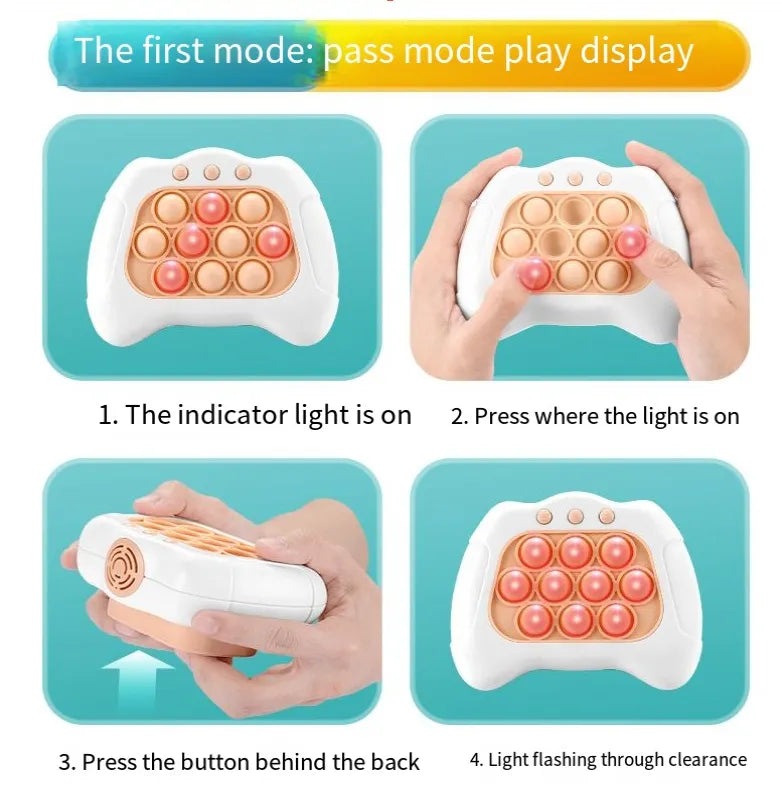 The first mode: pass mode play display

1. The indicator light is on

2. Press where the light is on

3. Press the button behind the back

4. Light flashing through clearance