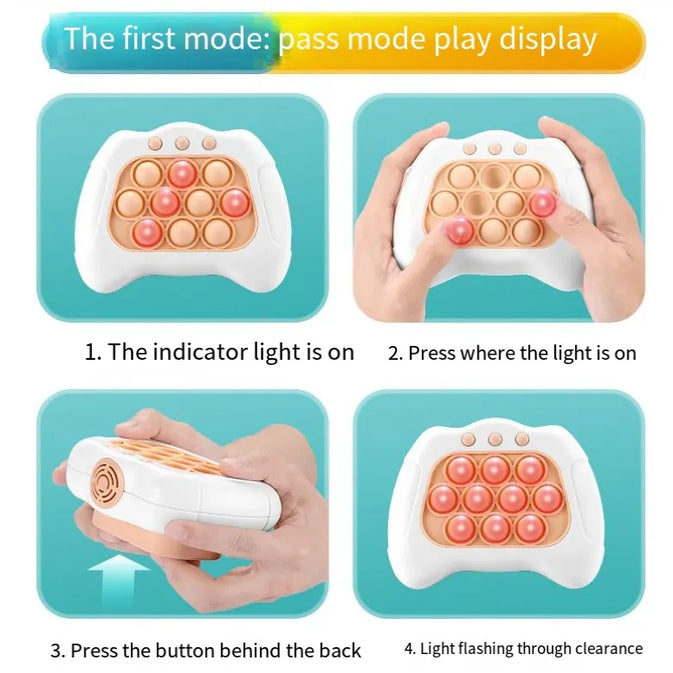 The first mode: pass mode play display

1. The indicator light is on

2. Press where the light is on

3. Press the button behind the back

4. Light flashing through clearance