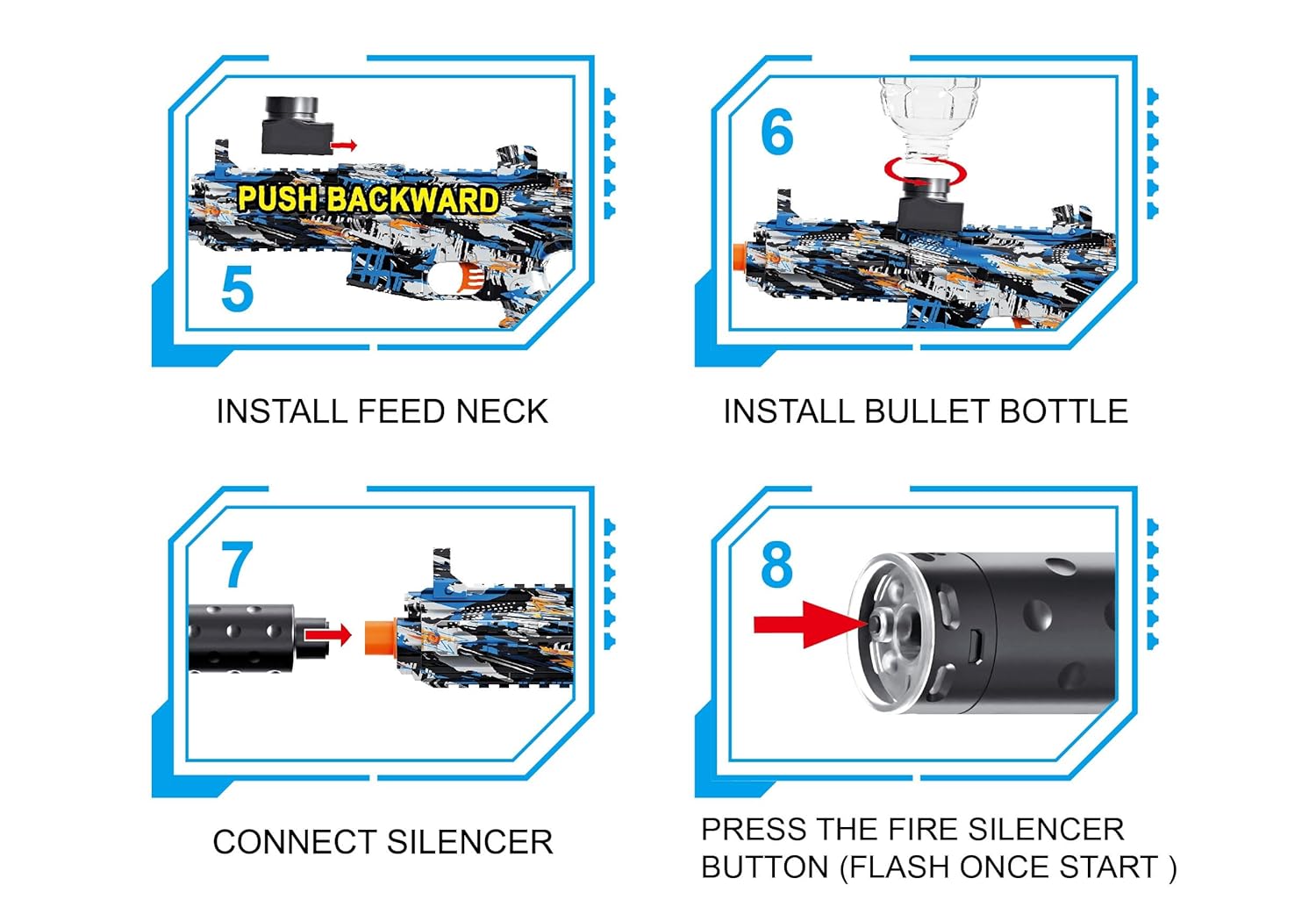 PUSH BACKWARD

5

INSTALL FEED NECK

6

INSTALL BULLET BOTTLE

7

CONNECT SILENCER

8

PRESS THE FIRE SILENCER BUTTON (FLASH ONCE START )