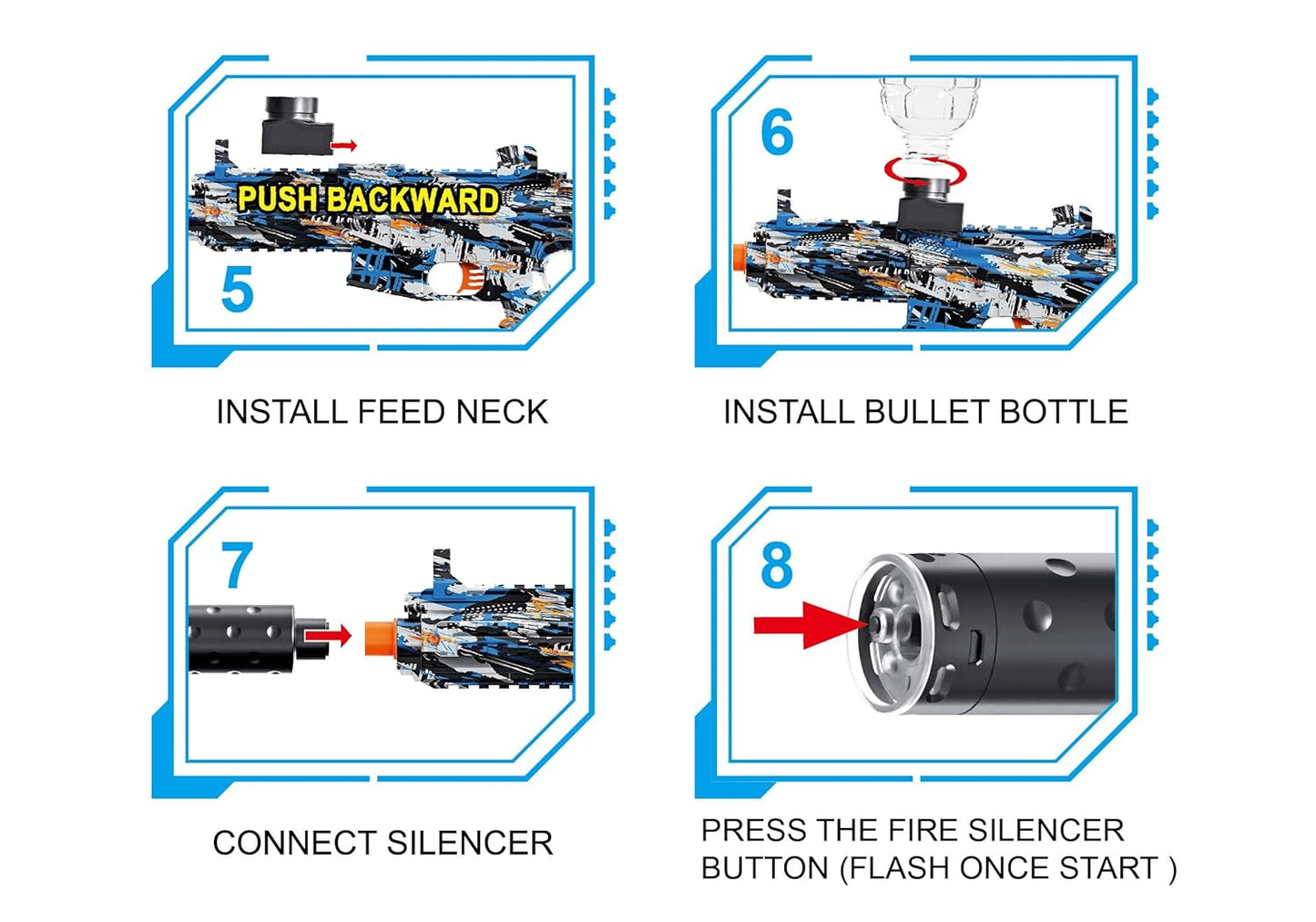 PUSH BACKWARD

5

INSTALL FEED NECK

6

INSTALL BULLET BOTTLE

7

CONNECT SILENCER

8

PRESS THE FIRE SILENCER BUTTON (FLASH ONCE START )