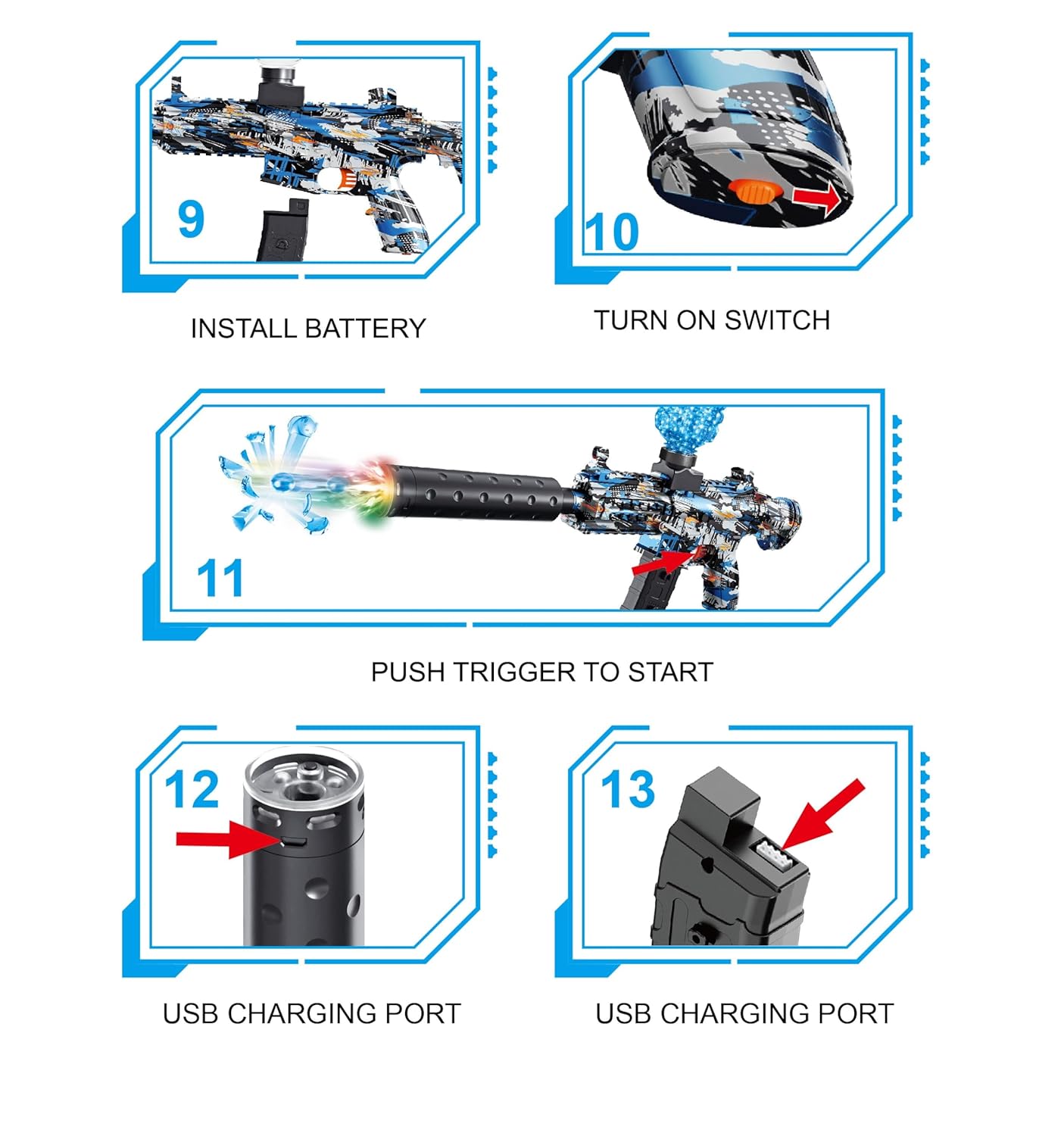 9

INSTALL BATTERY

10

TURN ON SWITCH

11

PUSH TRIGGER TO START

12

USB CHARGING PORT

13

USB CHARGING PORT