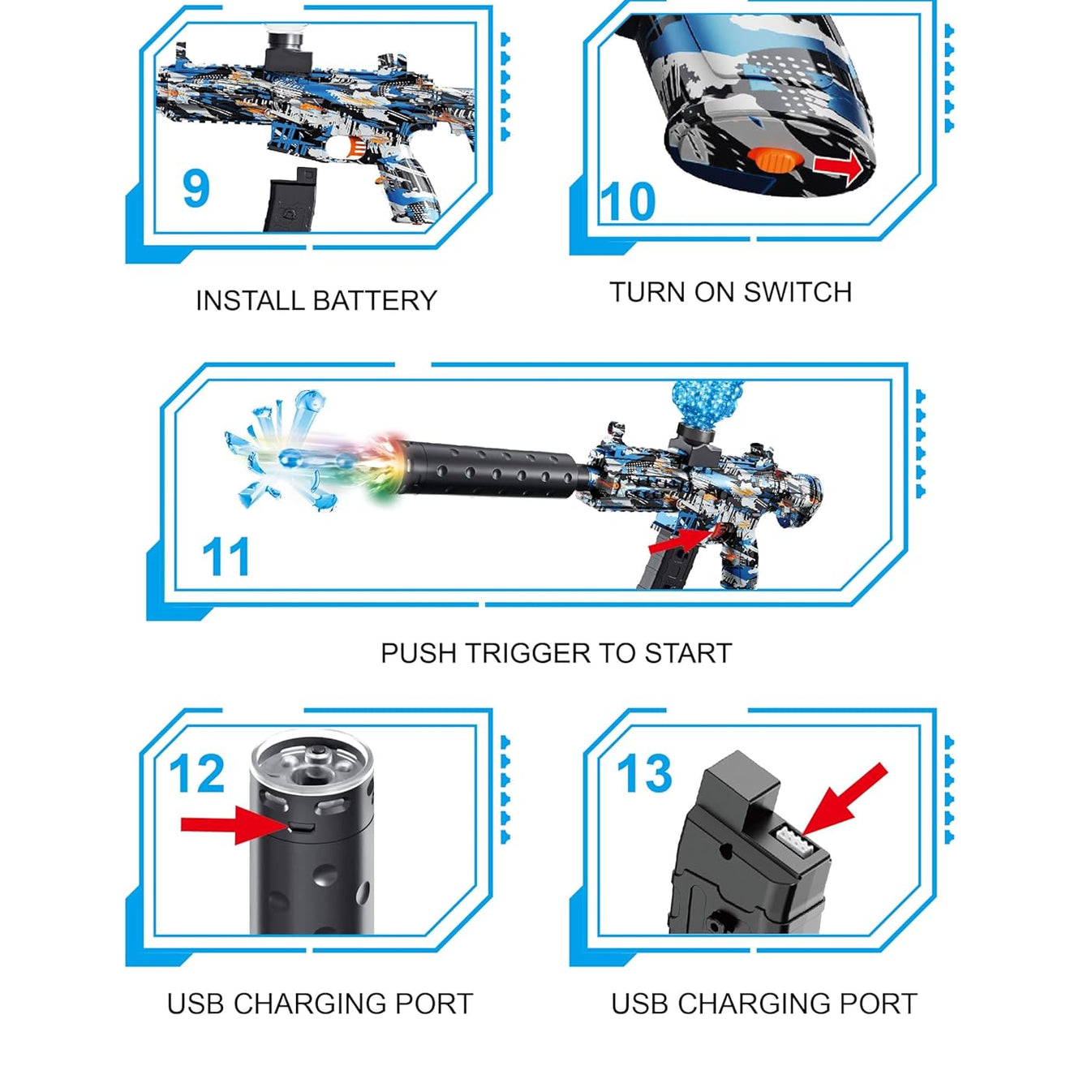 9

INSTALL BATTERY

10

TURN ON SWITCH

11

PUSH TRIGGER TO START

12

USB CHARGING PORT

13

USB CHARGING PORT