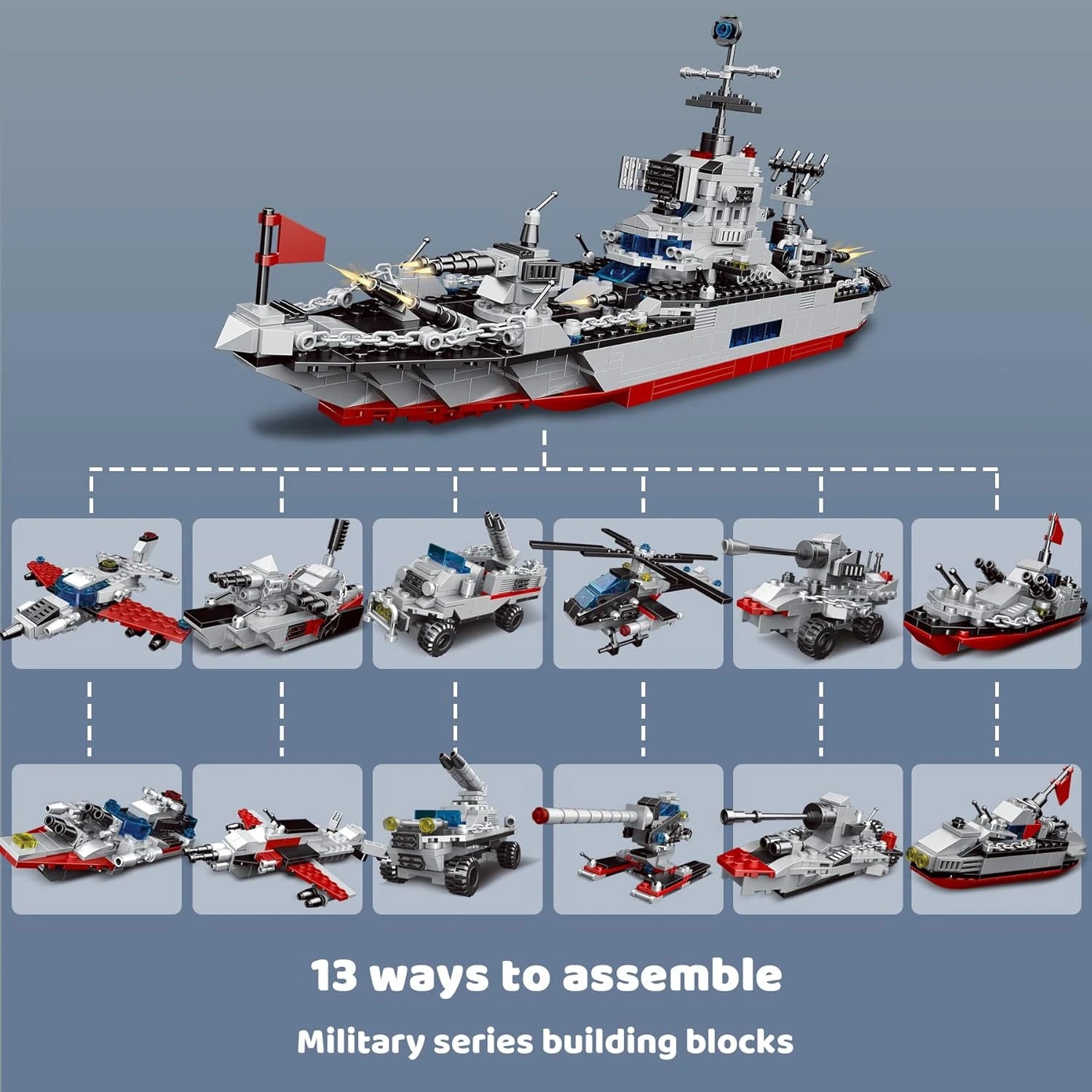 13 ways to assemble

Military series building blocks