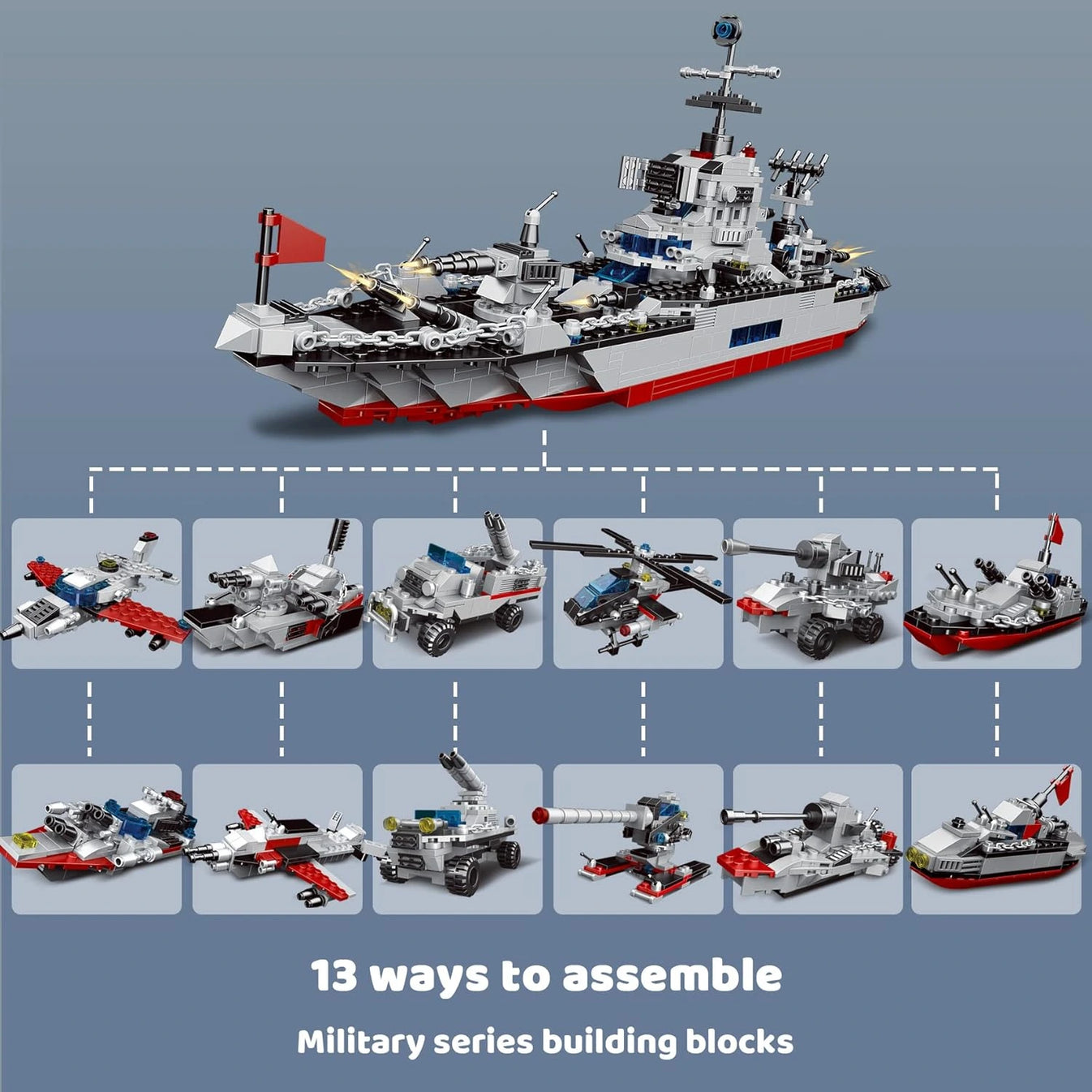 13 ways to assemble

Military series building blocks