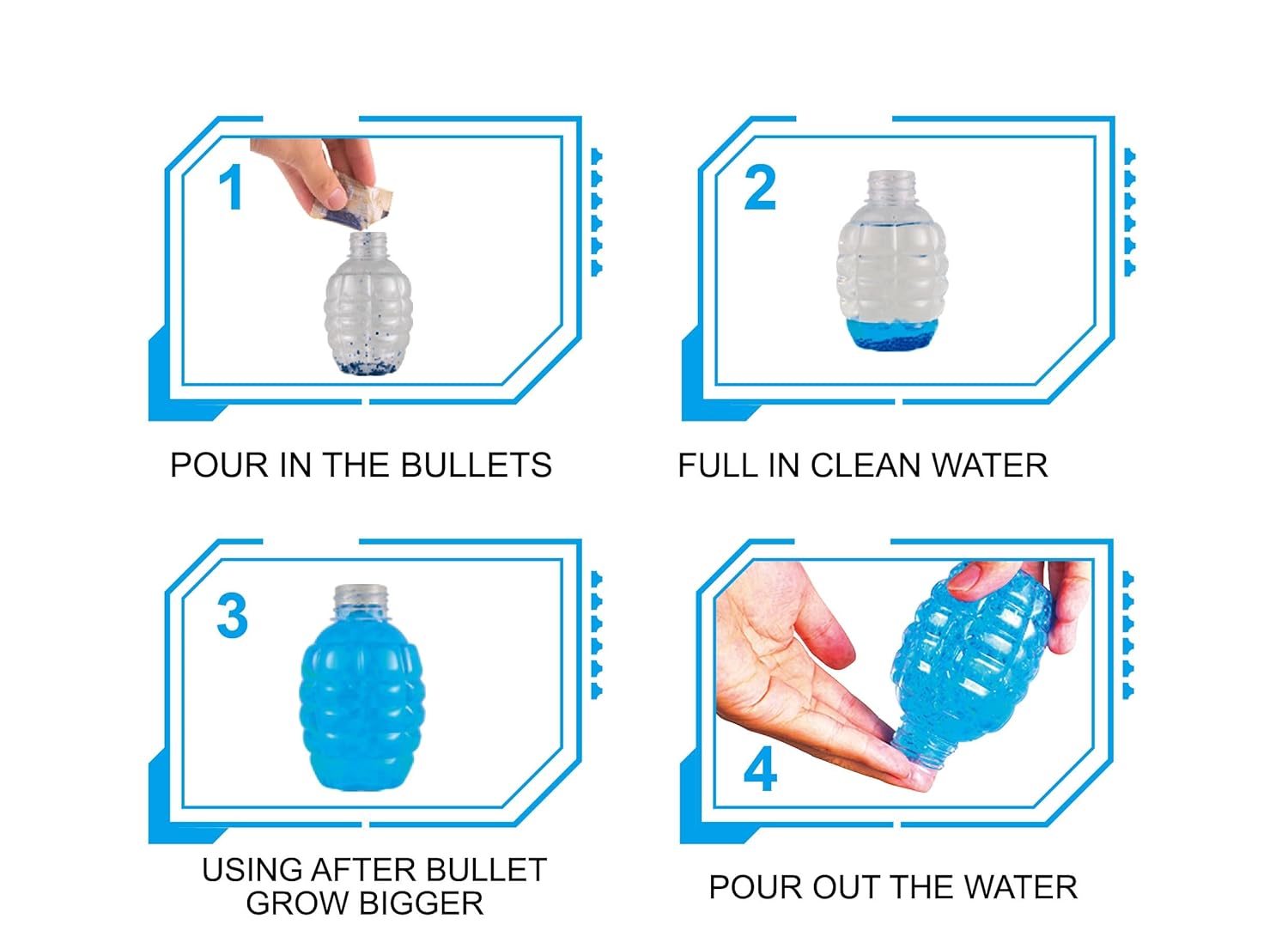 1

POUR IN THE BULLETS

2

FULL IN CLEAN WATER

3

USING AFTER BULLET GROW BIGGER

4

POUR OUT THE WATER