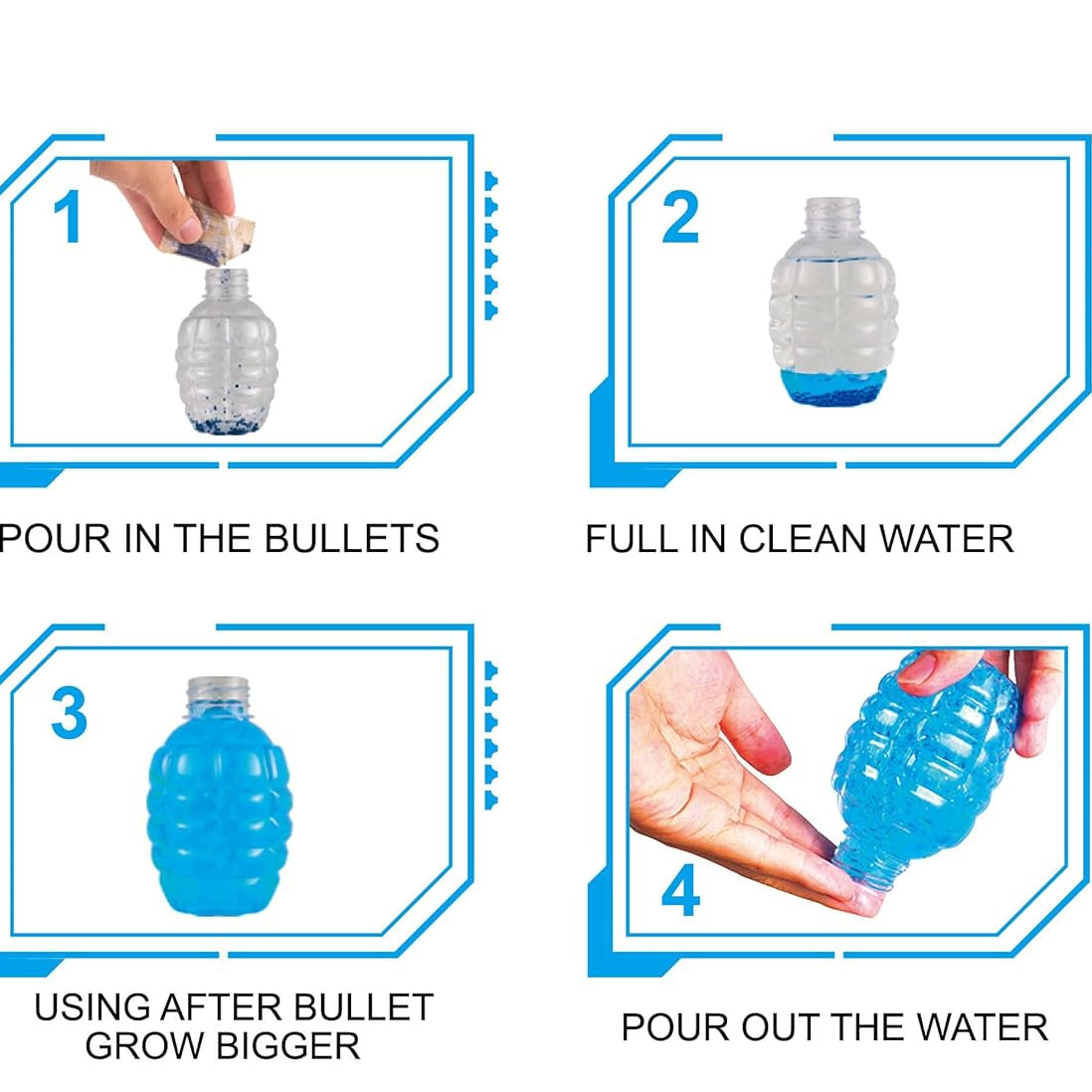 1

POUR IN THE BULLETS

2

FULL IN CLEAN WATER

3

USING AFTER BULLET GROW BIGGER

4

POUR OUT THE WATER