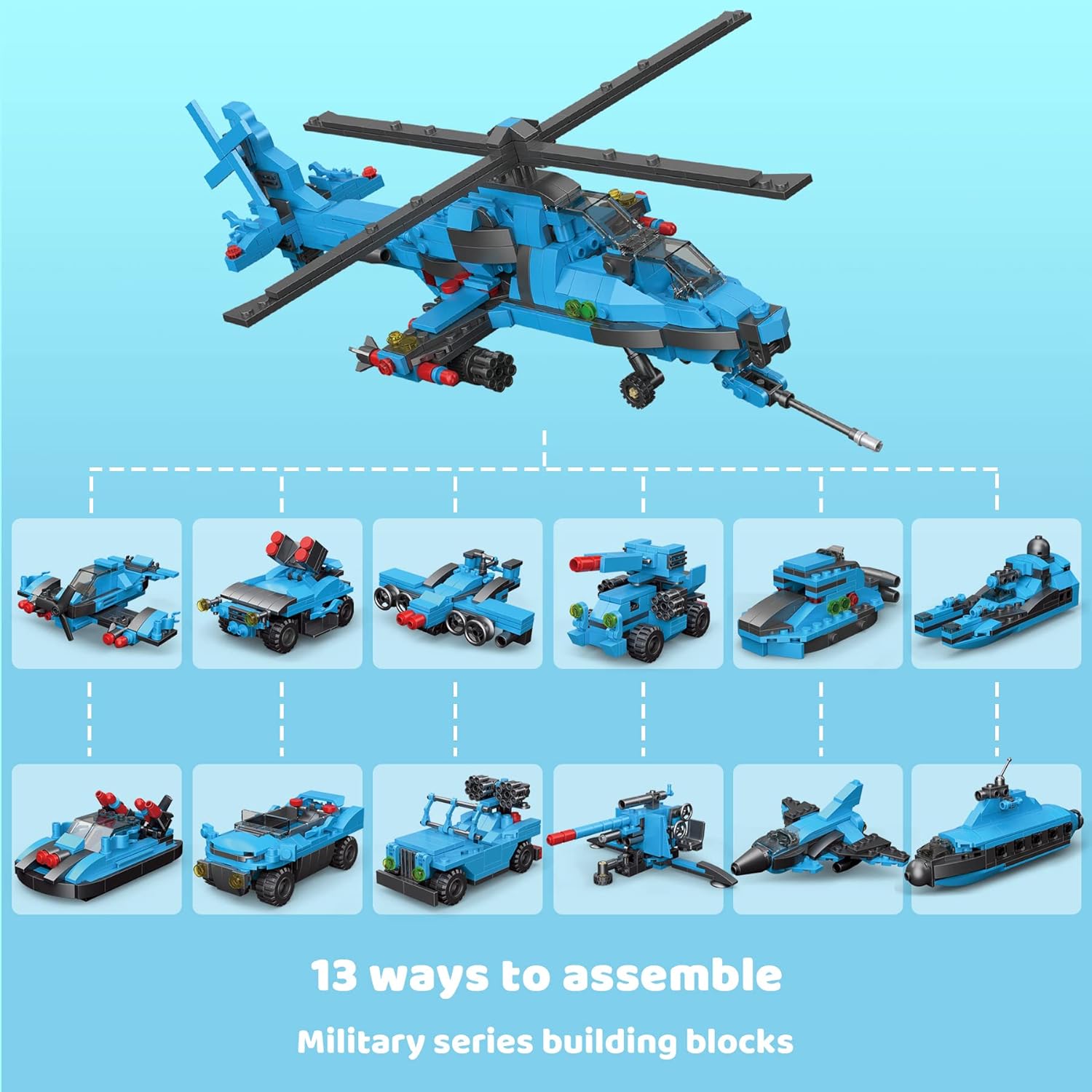 13 ways to assemble

Military series building blocks