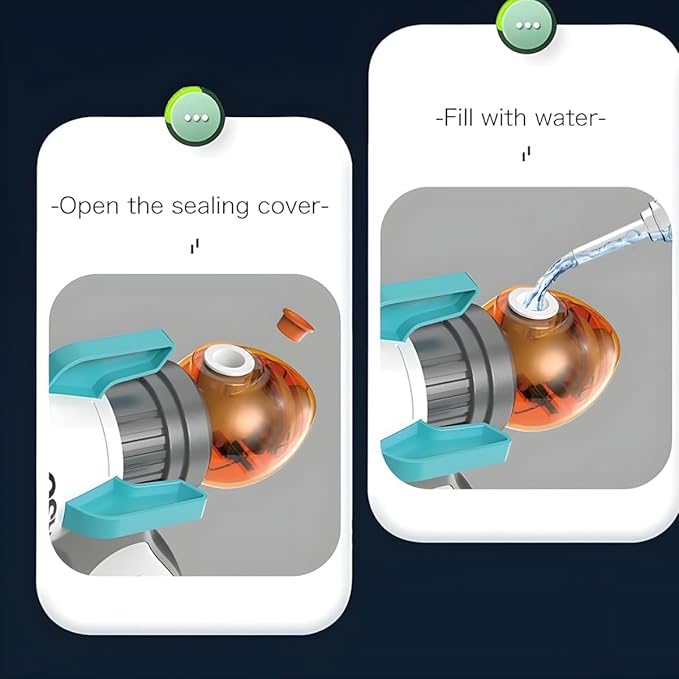 -Open the sealing cover-

-Fill with water-