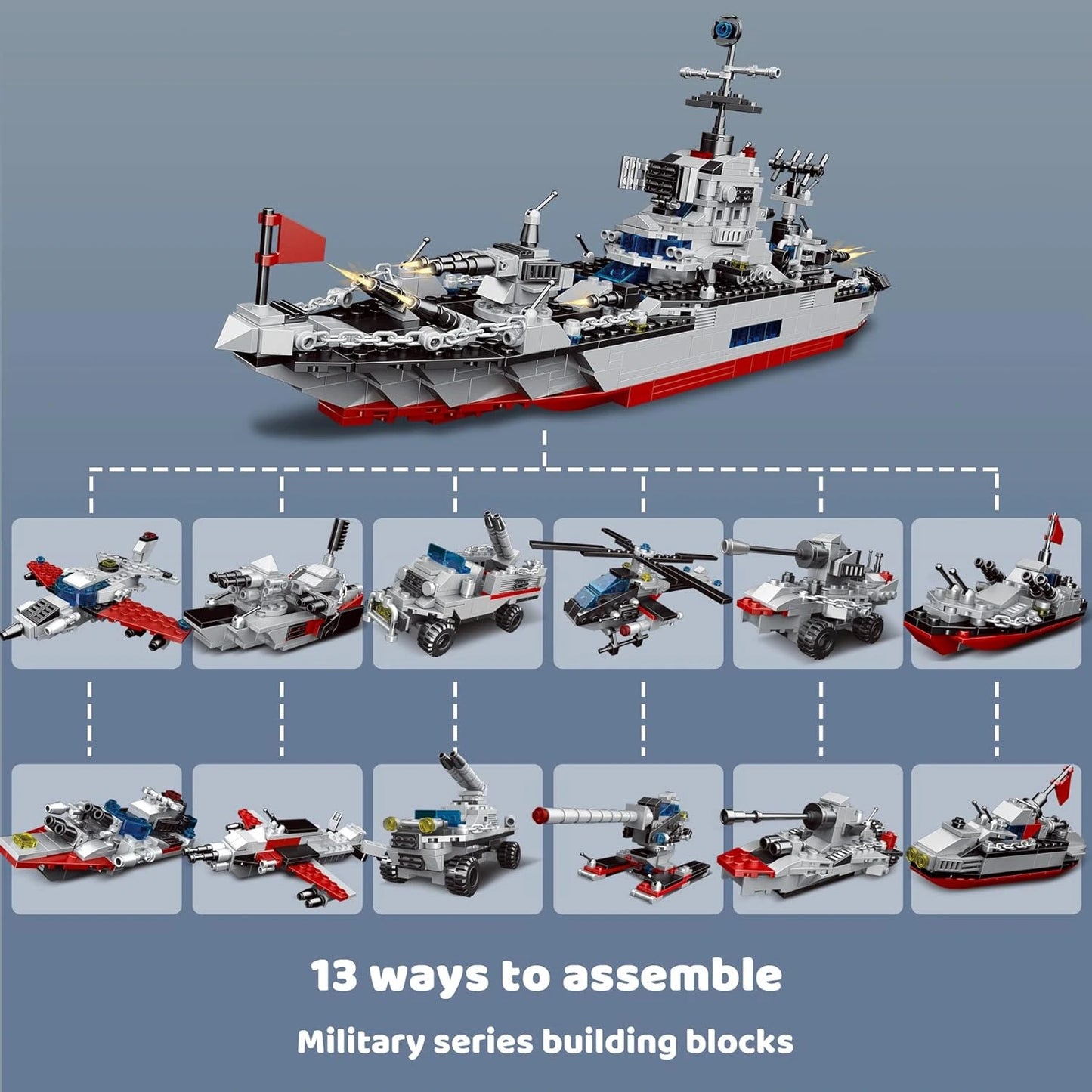 13 ways to assemble

Military series building blocks